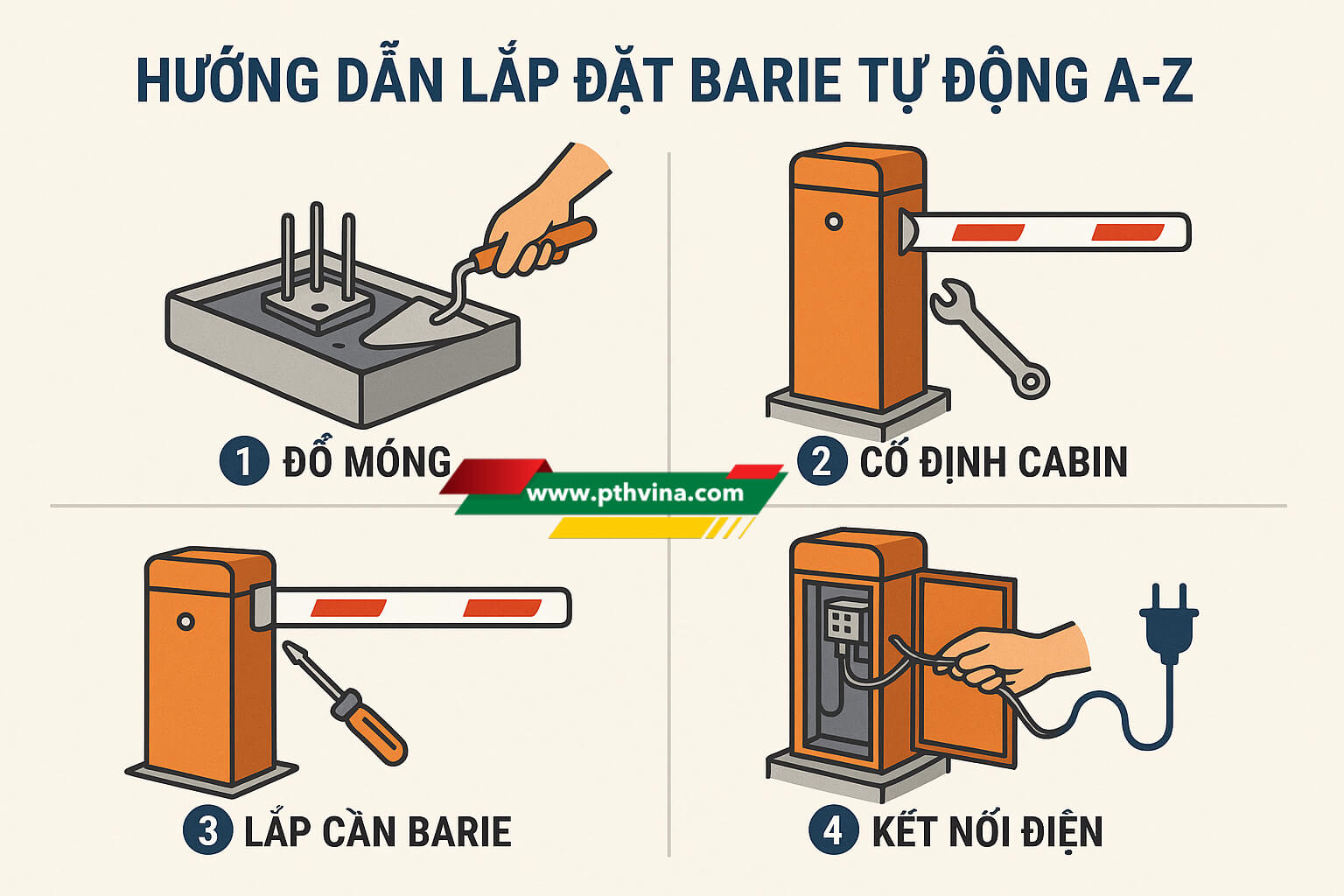 HƯỚNG DẪN LẮP ĐẶT BARIE TỰ ĐỘNG A-Z

1 ĐỔ MÓNG

2 CỐ ĐỊNH CABIN

www.pthvina.com

3 LẮP CẦN BARIE

4 KẾT NỐI ĐIỆN